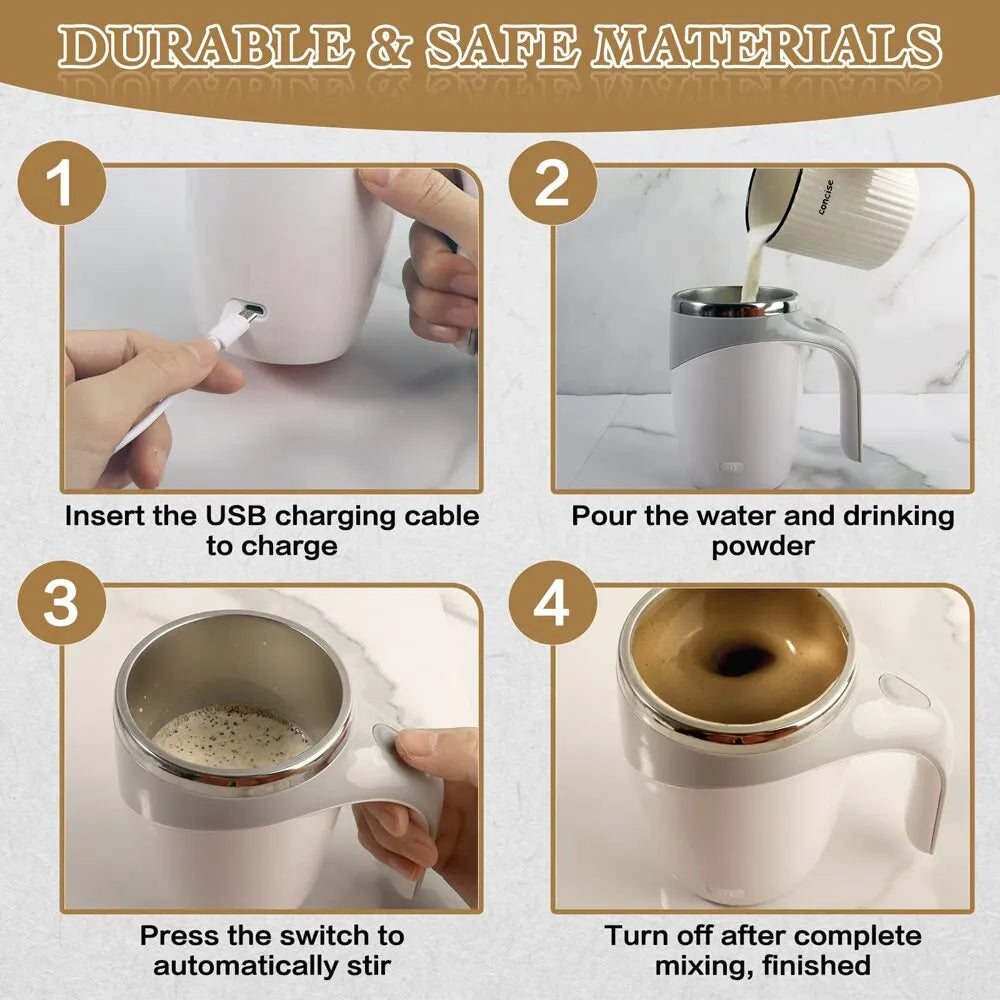 DURABLE & SAFE MATERIALS

1

Insert the USB charging cable to charge

2

concise

Pour the water and drinking powder

3

Press the switch to automatically stir

4

Turn off after complete mixing, finished